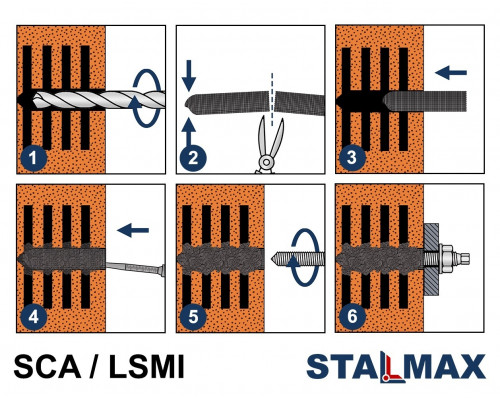 1
2
3
4
5
6

SCA / LSMI

STALMAX