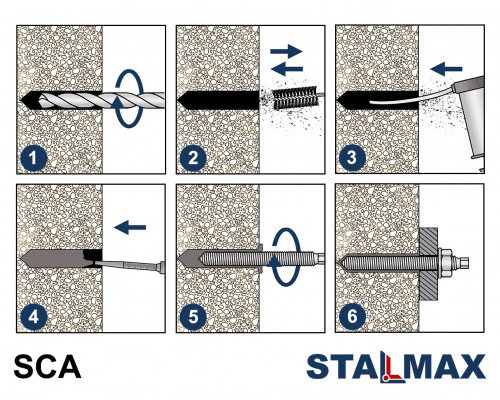 1

2

3

4

5

6

SCA

STALMAX