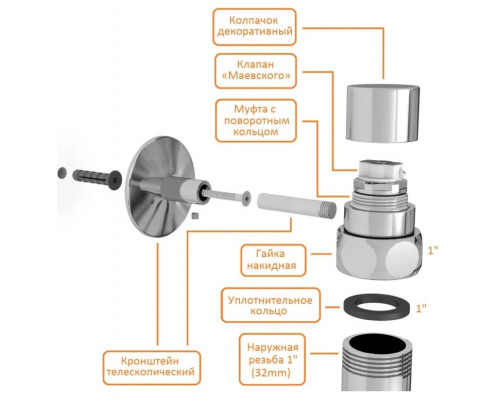 Колпачок декоративный

Клапан «Маевского»

Муфта с поворотным кольцом

Гайка накидная

1"

Уплотнительное кольцо

1"

Наружная резьба 1" (32mm)

Кронштейн телескопический