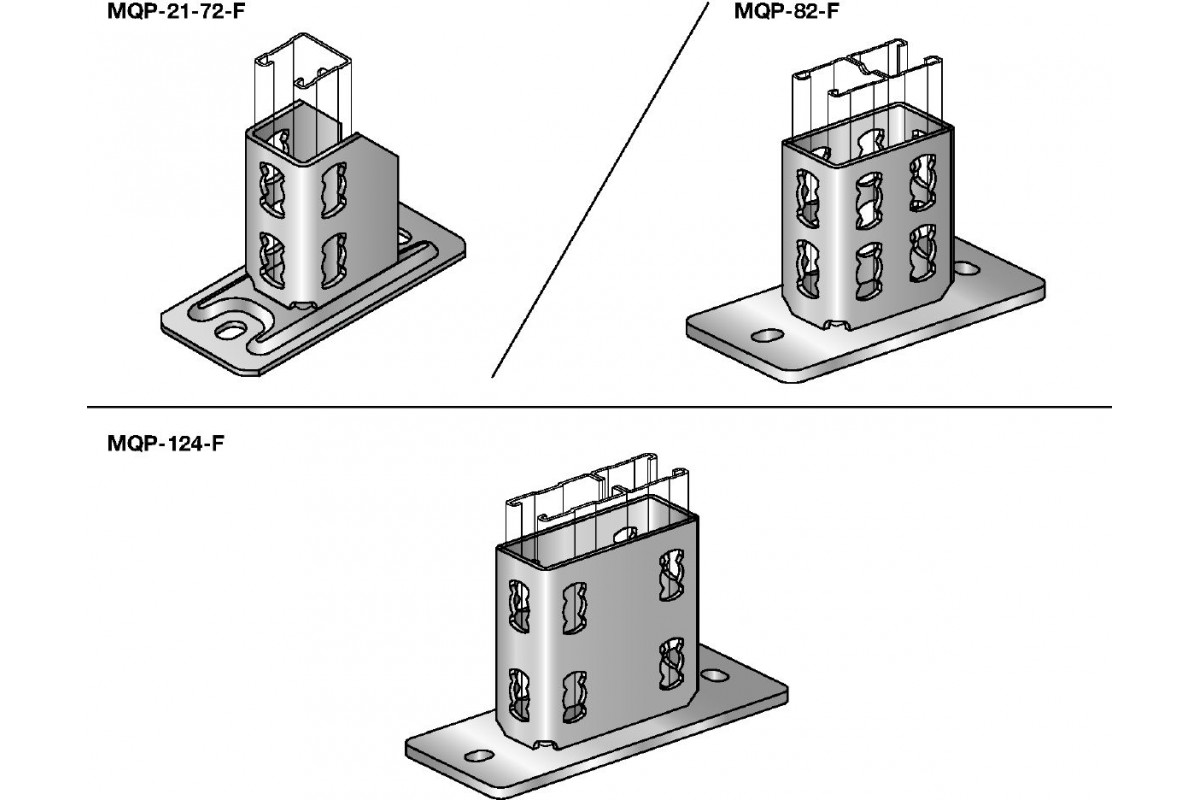 MQP-21-72-F

MQP-82-F

MQP-124-F