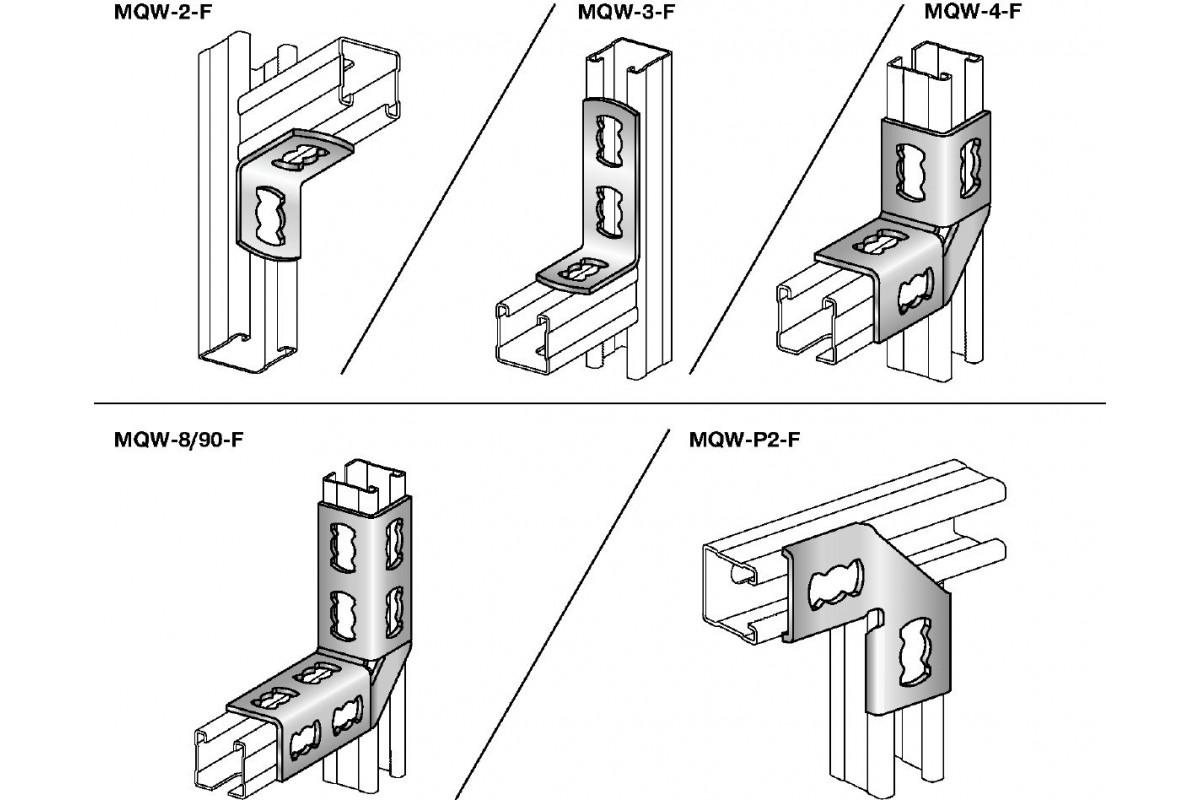 MQW-2-F

MQW-3-F

MQW-4-F

MQW-8/90-F

MQW-P2-F