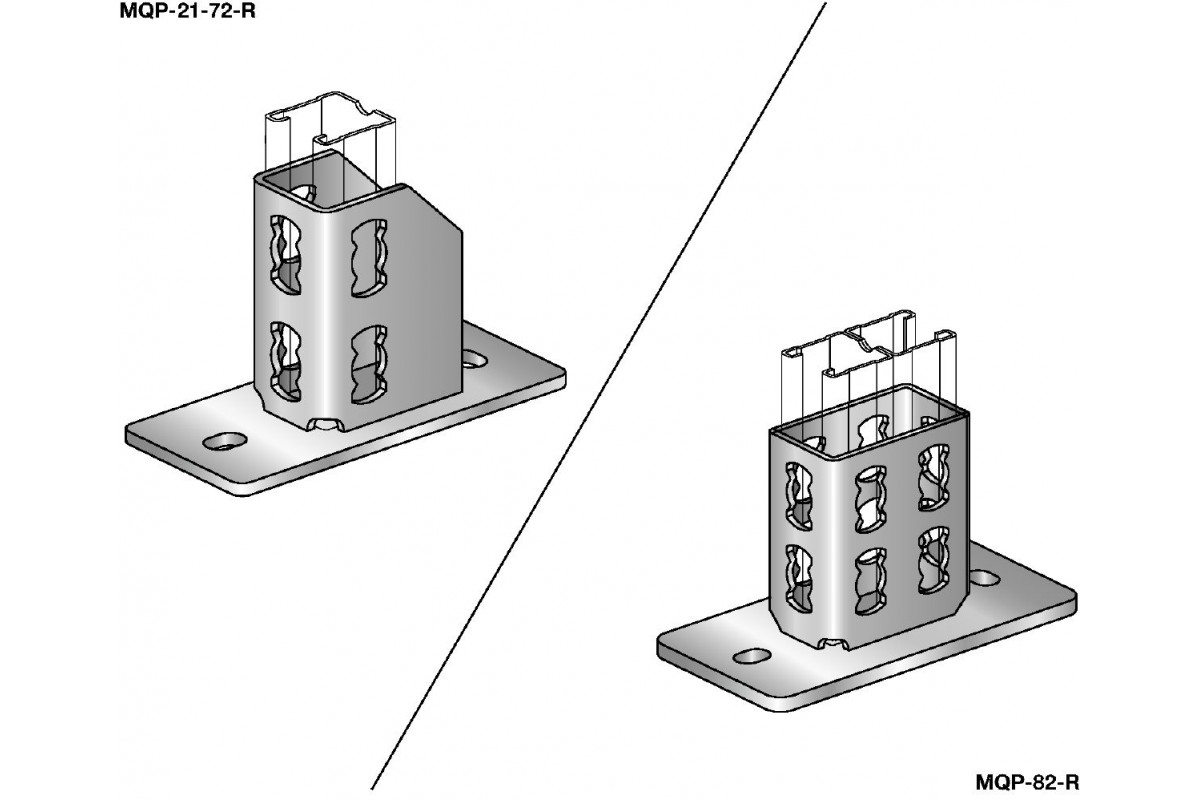 MQP-21-72-R

MQP-82-R