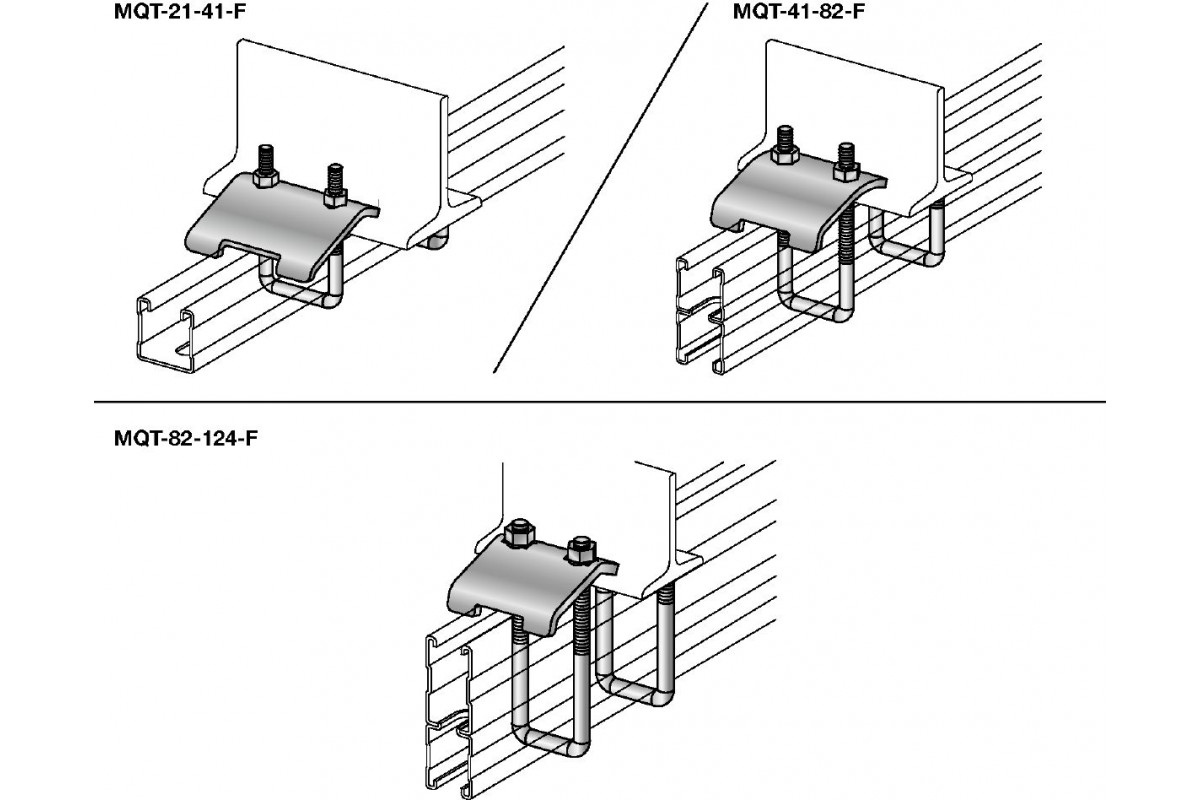 MQT-21-41-F

MQT-41-82-F

MQT-82-124-F