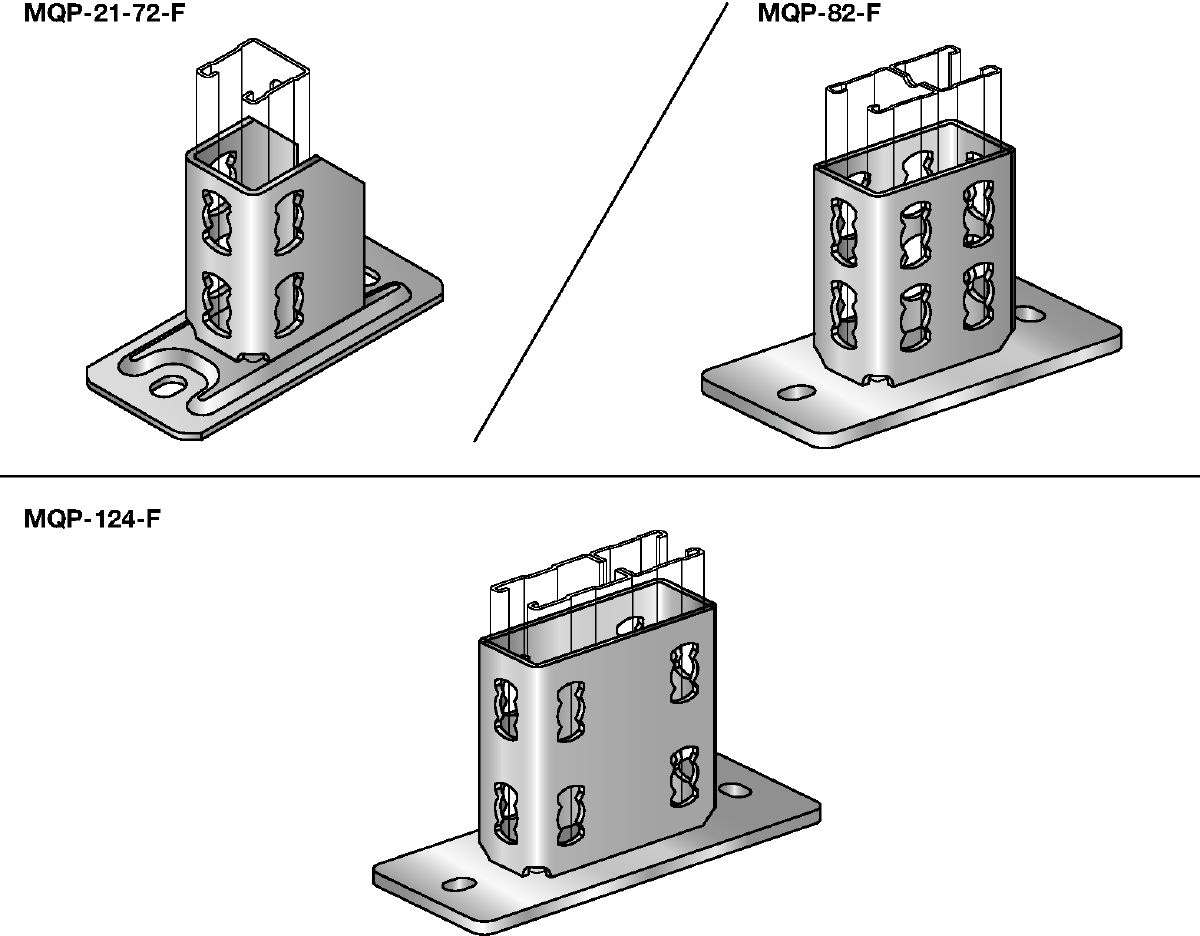 MQP-21-72-F

MQP-82-F

MQP-124-F