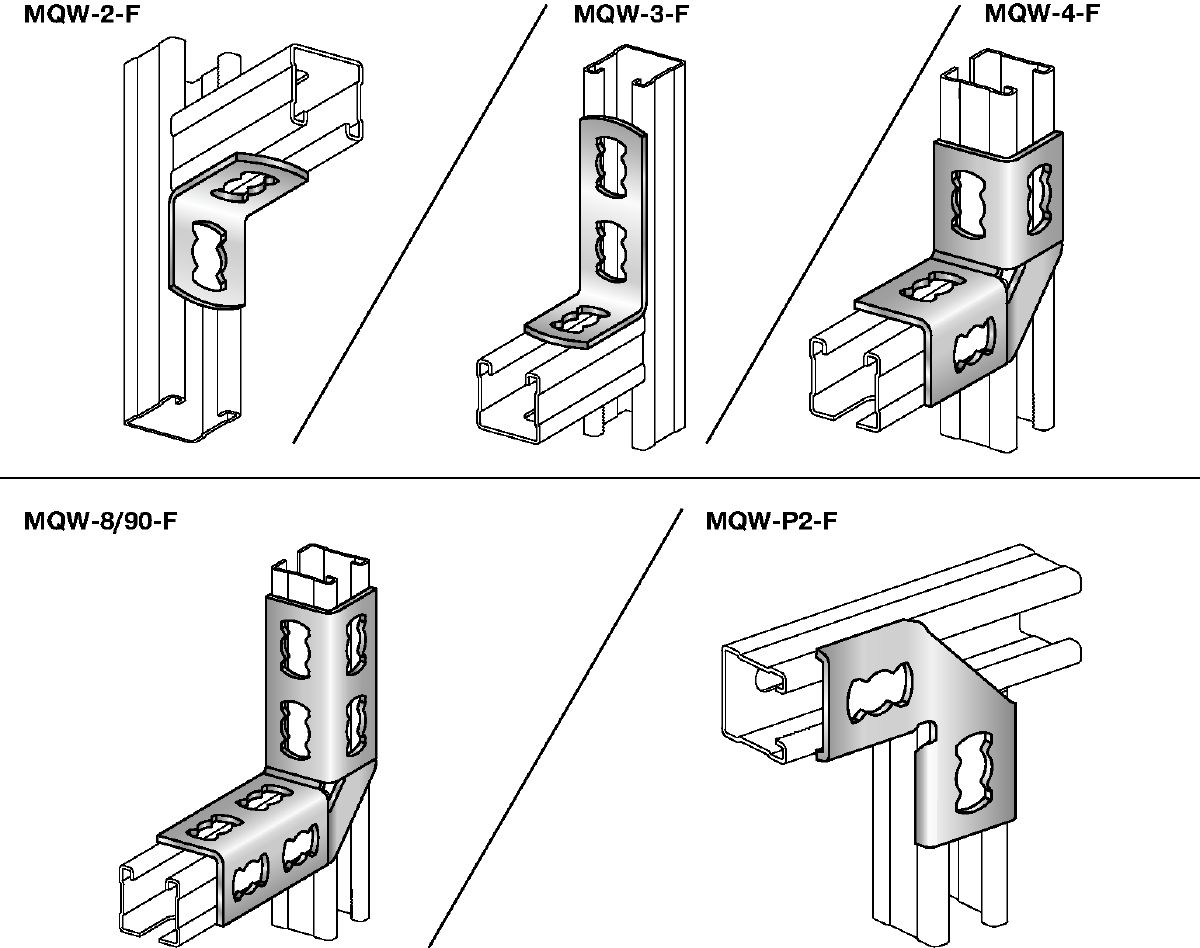 MQW-2-F

MQW-3-F

MQW-4-F

MQW-8/90-F

MQW-P2-F